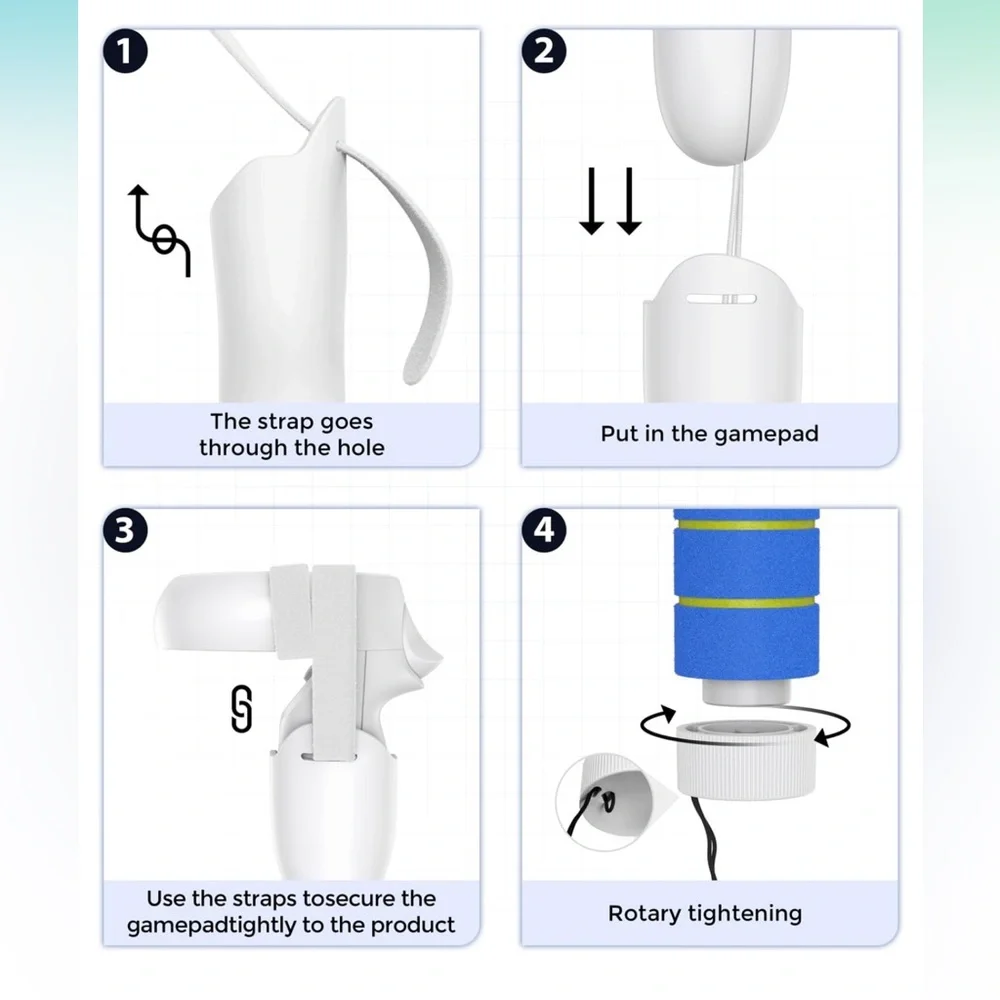 1

The strap goes through the hole

2

Put in the gamepad

3

Use the straps tosecure the gamepadtightly to the product

4

Rotary tightening